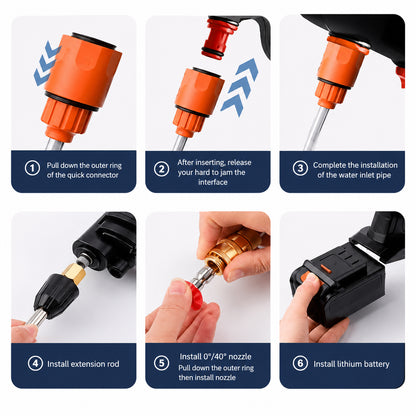 ① Pull down the outer ring of the quick connector

② After inserting, release your hard to jam the interface

③ Complete the installation of the water inlet pipe

④ Install extension rod

⑤ Install 0°/40° nozzle
Pull down the outer ring then install nozzle

⑥ Install lithium battery